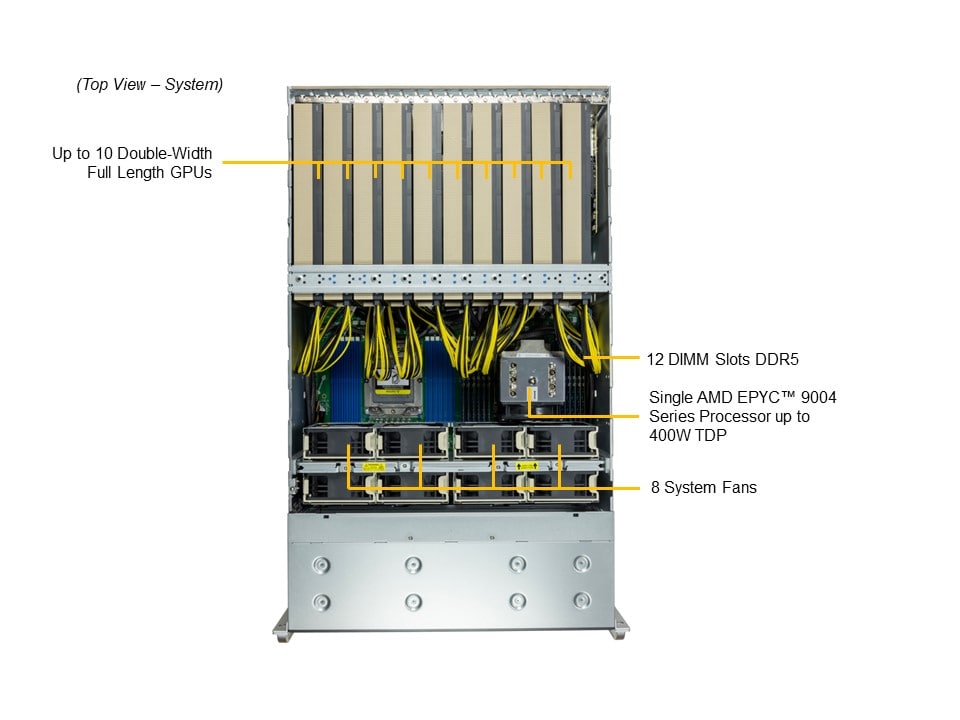 (Top View – System)

Up to 10 Double-Width Full Length GPUs

12 DIMM Slots DDR5

Single AMD EPYC™ 9004 Series Processor up to 400W TDP

8 System Fans